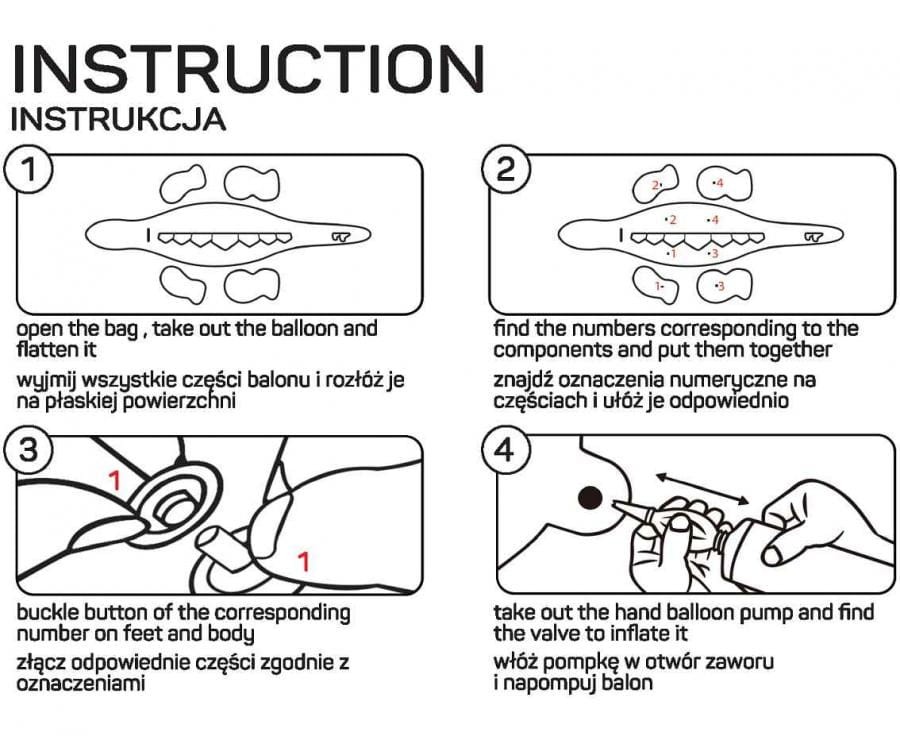 INSTRUCTION
INSTRUKCJA

1

open the bag , take out the balloon and flatten it

wyjmij wszystkie części balonu i rozłóż je na płaskiej powierzchni

2

2 4 2 4 1 3 1 3

find the numbers corresponding to the components and put them together

znajdź oznaczenia numeryczne na częściach i ułóż je odpowiednio

3

1 1

buckle button of the corresponding number on feet and body

złącz odpowiednie części zgodnie z oznaczeniami

4

take out the hand balloon pump and find the valve to inflate it

włóż pompkę w otwór zaworu i napompuj balon